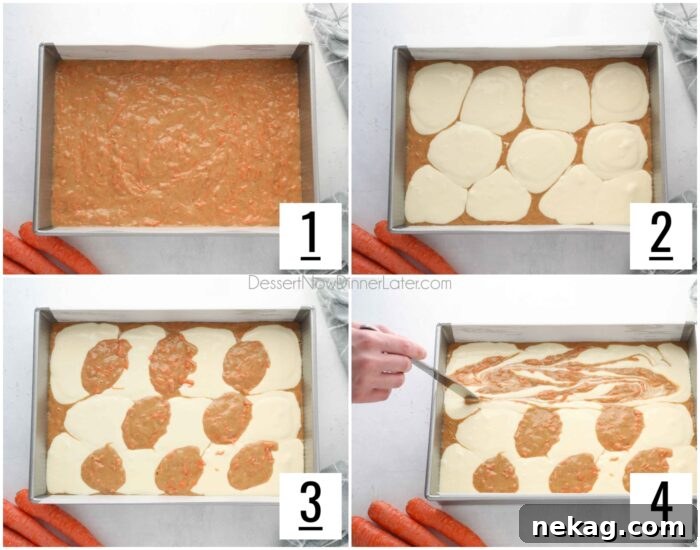 1

2

DessertNowDinnerLater.com

3

4

nekag.com