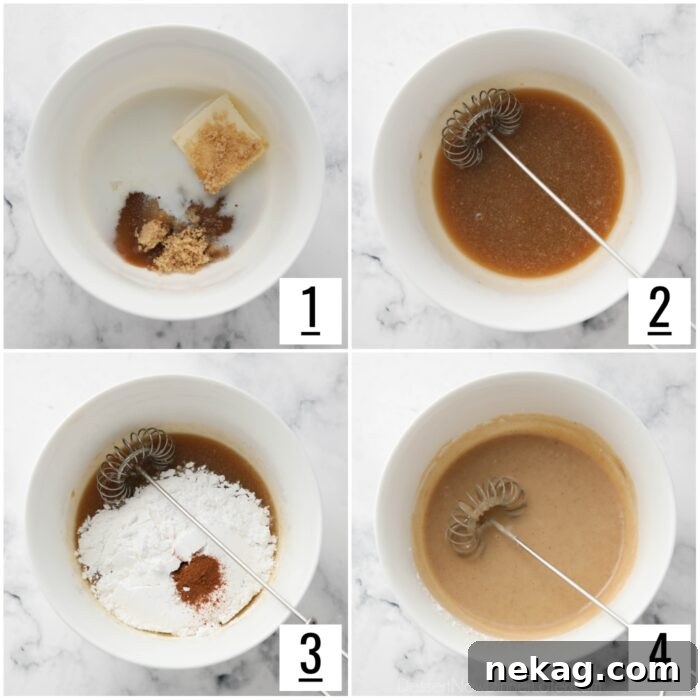 1
2
3
4
nekag.com