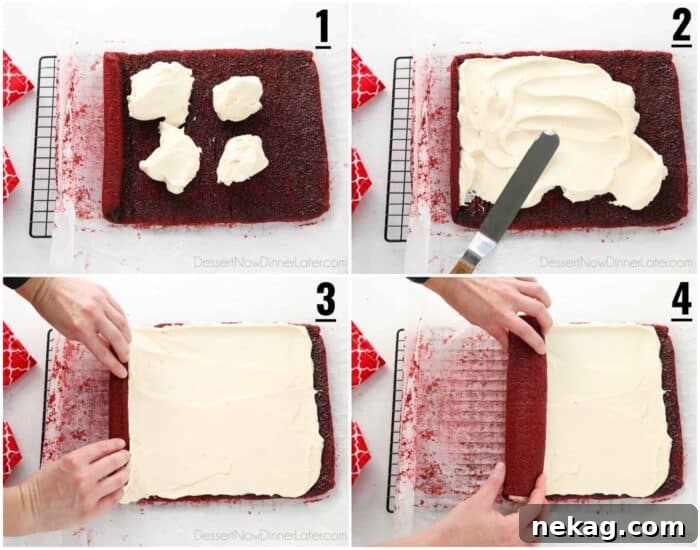 1

DessertNowDinnerLater.com

2

DessertNowDinnerLater.com

3

DessertNowDinnerLater.com

4

nekag.com