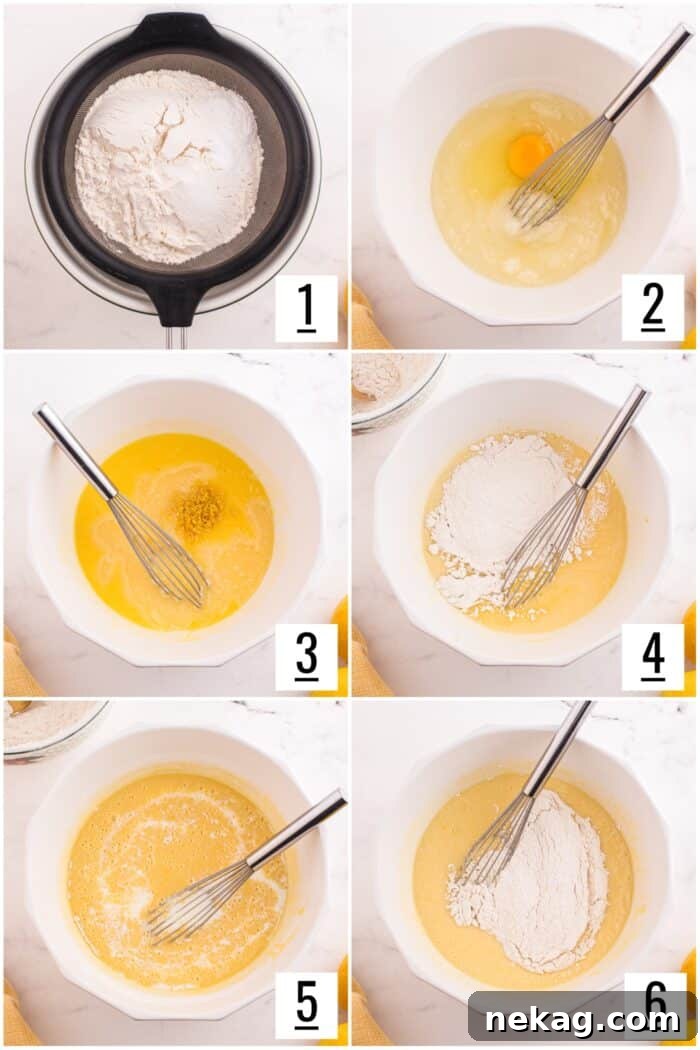 1

2

3

4

5

6

nekag.com