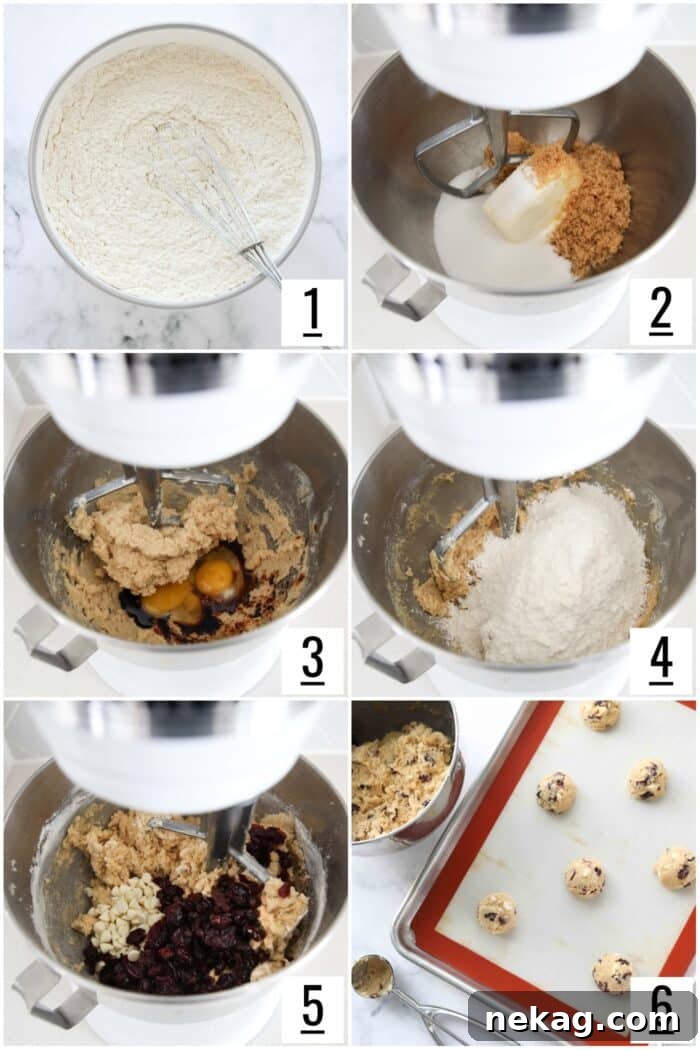 1

2

3

4

5

6

nekag.com