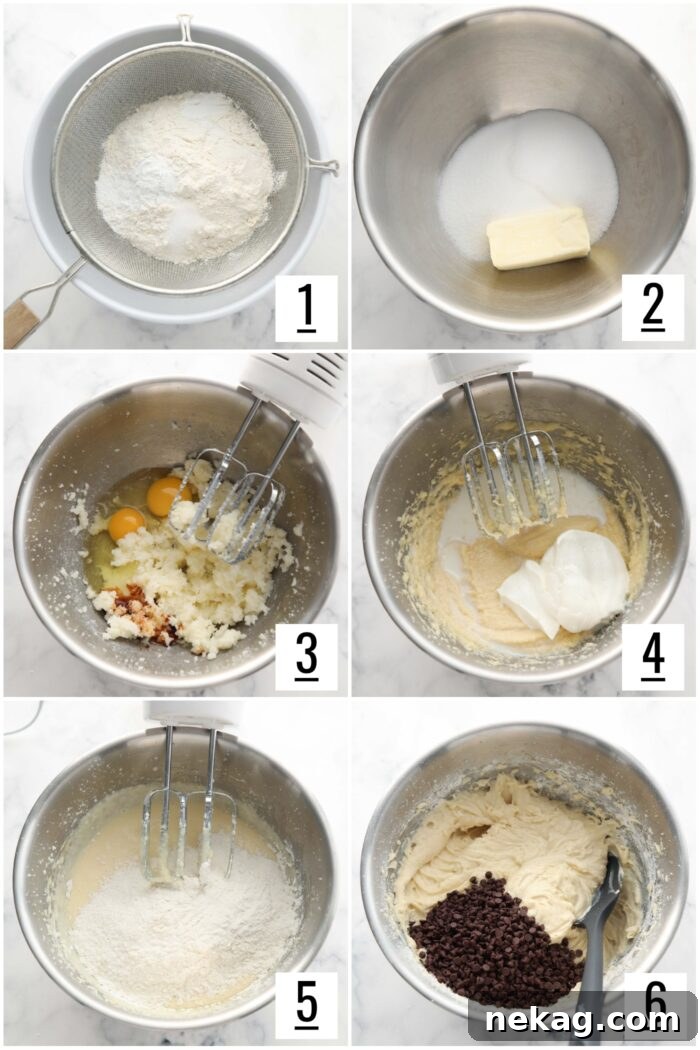 1
2
3
4
5
6
nekag.com