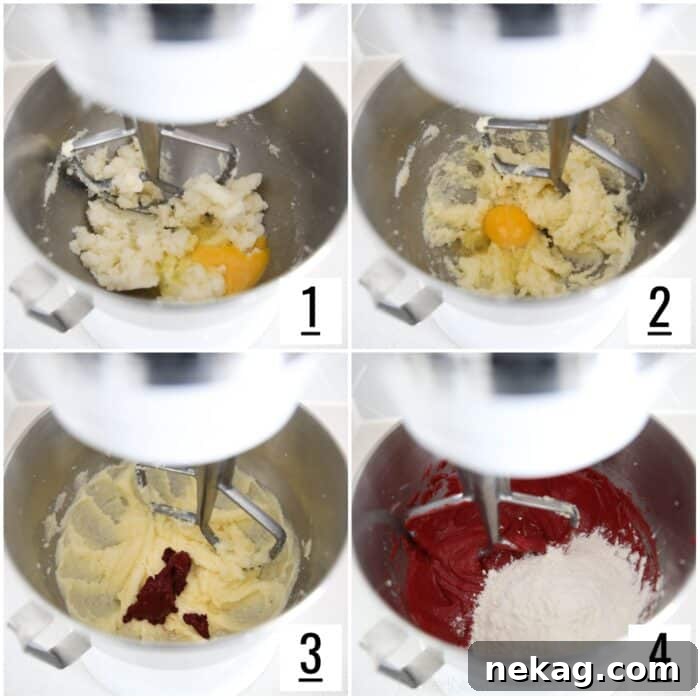 1

2

3

4

nekag.com