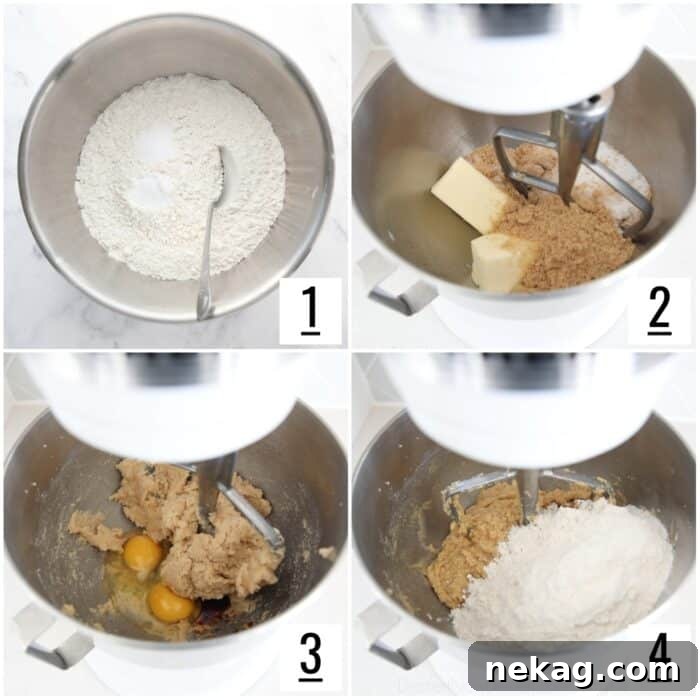 1

2

3

4

nekag.com