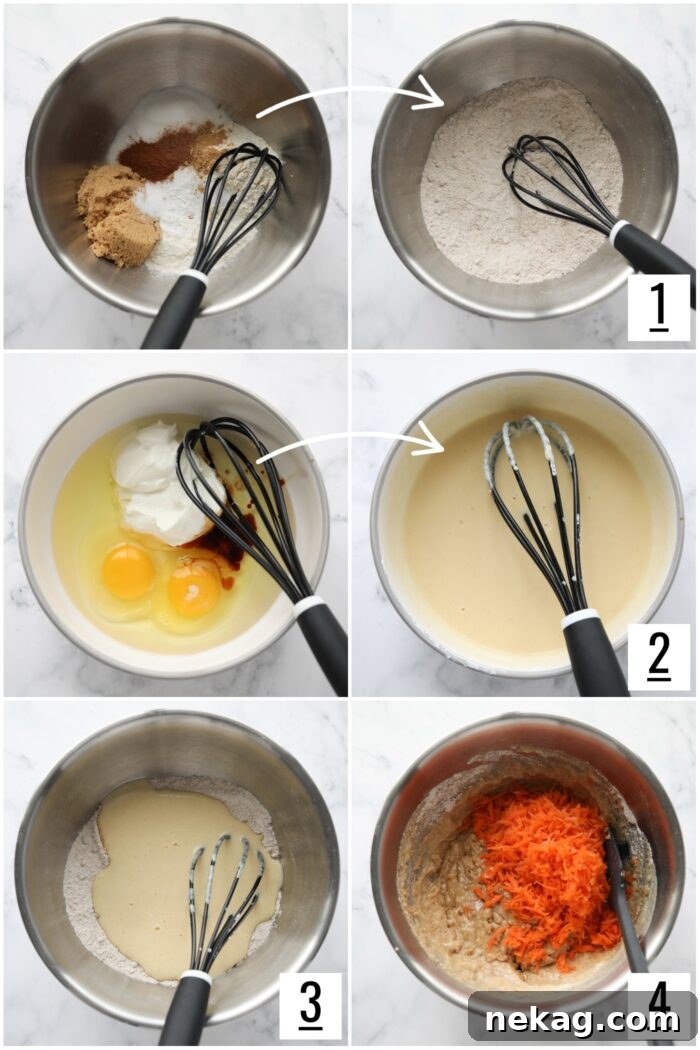 1

2

3

4

nekag.com