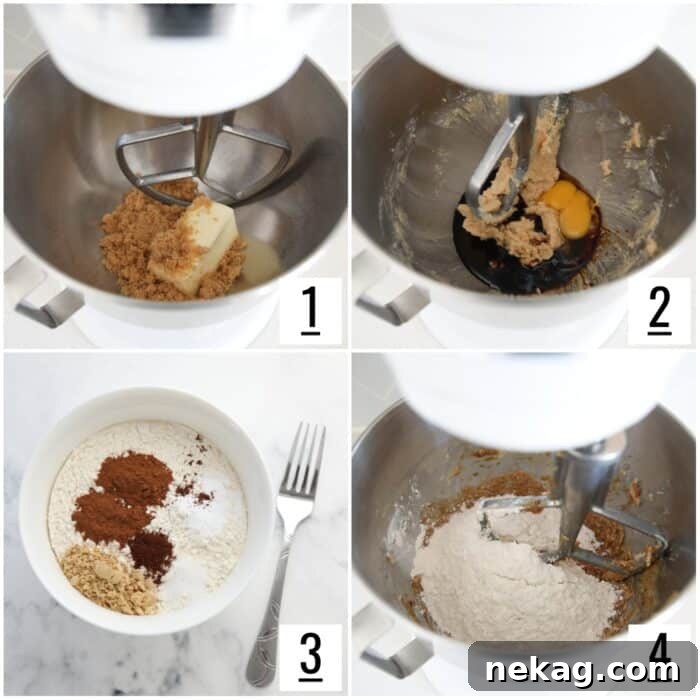 1

2

3

4

nekag.com