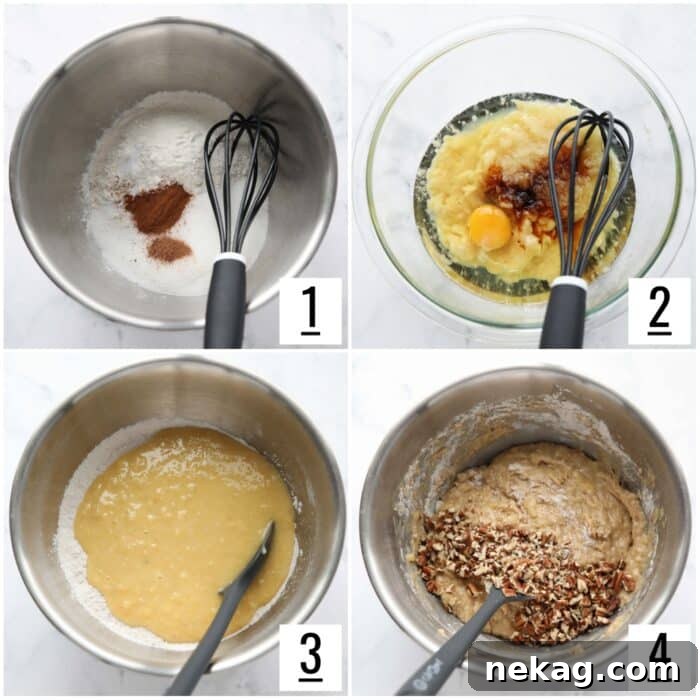 1

2

3

4

nekag.com