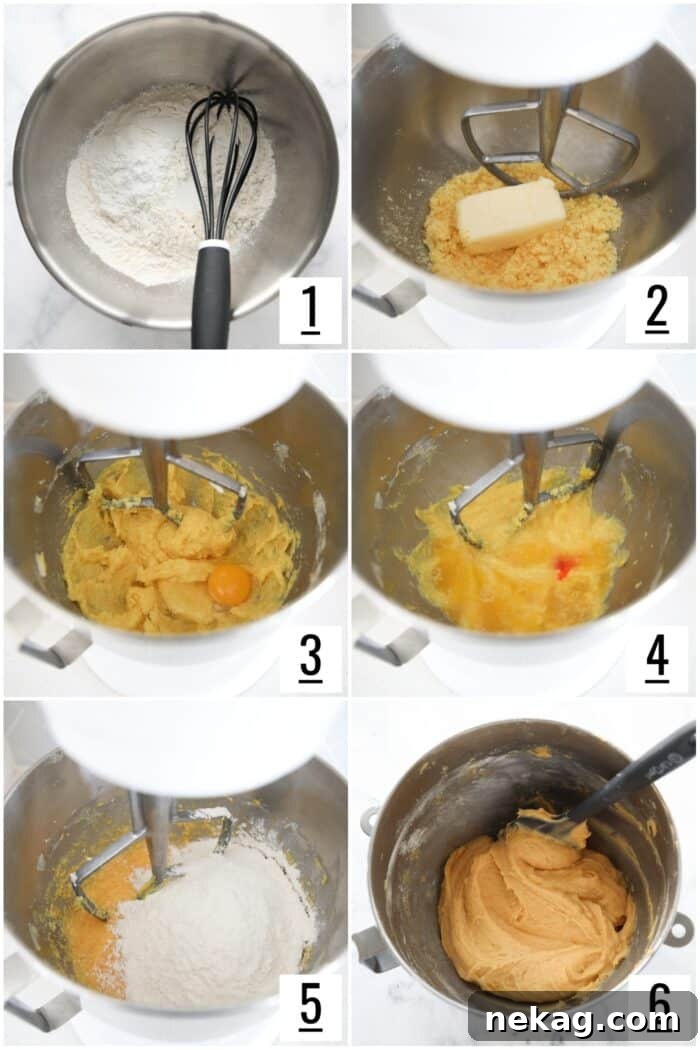 1

2

3

4

5

6

nekag.com